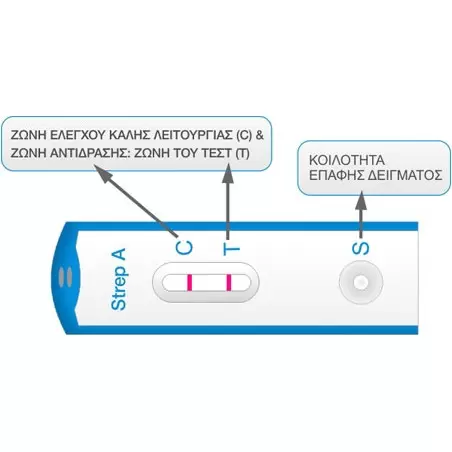 ΖΩΝΗ ΕΛΕΓΧΟΥ ΚΑΛΗΣ ΛΕΙΤΟΥΡΓΙΑΣ (C) & ΖΩΝΗ ΑΝΤΙΔΡΑΣΗΣ: ΖΩΝΗ ΤΟΥ ΤΕΣΤ (T)

ΚΟΙΛΟΤΗΤΑ ΕΠΑΦΗΣ ΔΕΙΓΜΑΤΟΣ

Strep A

C

T

S