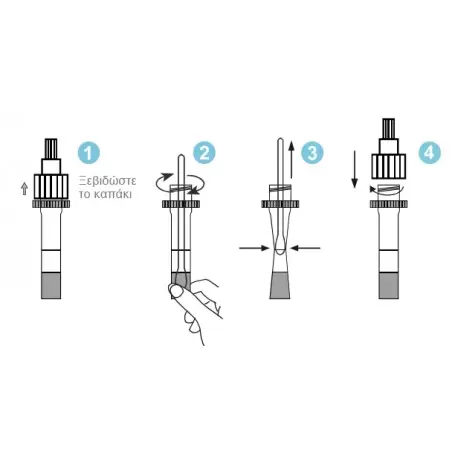 1

Ξεβιδώστε το καπάκι

2

3

4